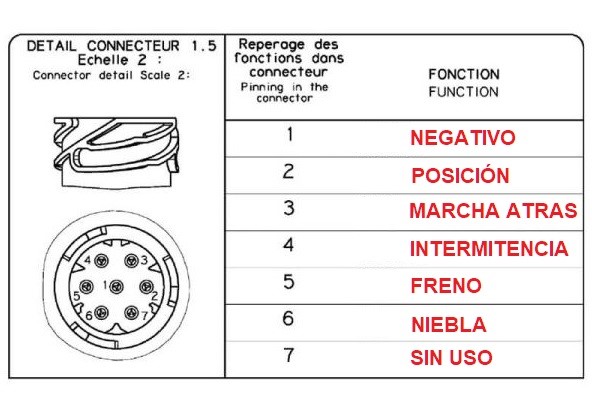 DETAIL CONNECTEUR 1.5
Echelle 2 :
Connector detail Scale 2:

4 3
5 1 2
6 7

| Reperage des fonctions dans connecteur Pinning in the connector | FONCTION FUNCTION |
|---|---|
| 1 | NEGATIVO |
| 2 | POSICIÓN |
| 3 | MARCHA ATRAS |
| 4 | INTERMITENCIA |
| 5 | FRENO |
| 6 | NIEBLA |
| 7 | SIN USO |